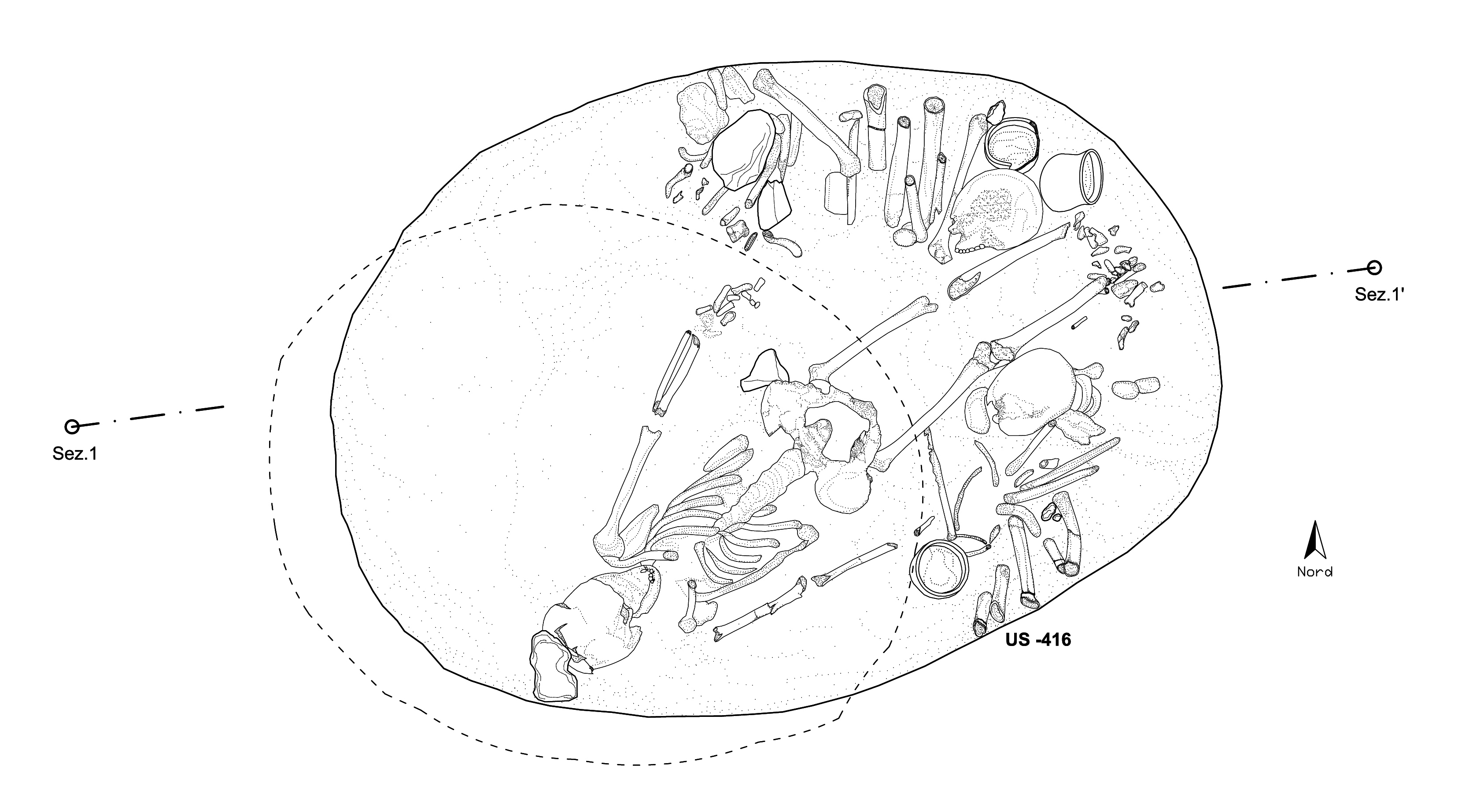 Sez.1'

Sez.1

Nord

US -416